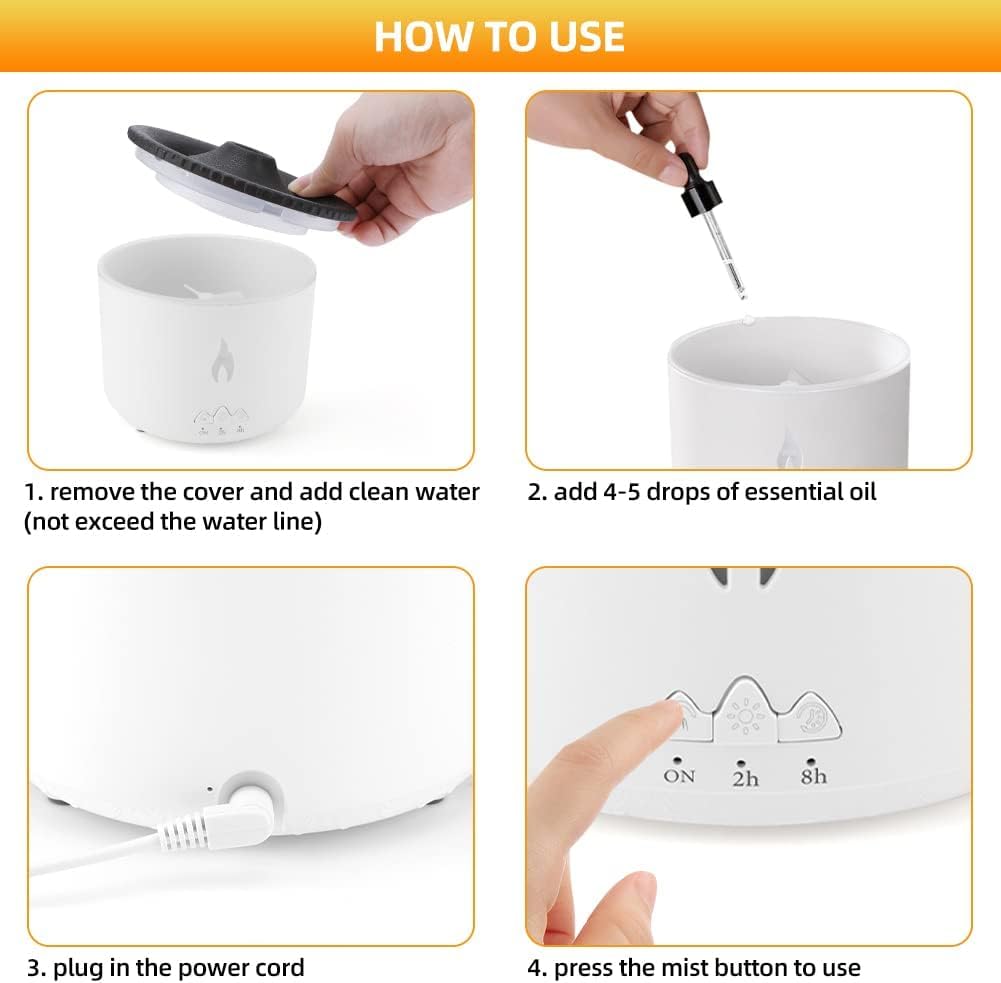 HOW TO USE

1. remove the cover and add clean water (not exceed the water line)

2. add 4-5 drops of essential oil

3. plug in the power cord

ON 2h 8h

4. press the mist button to use